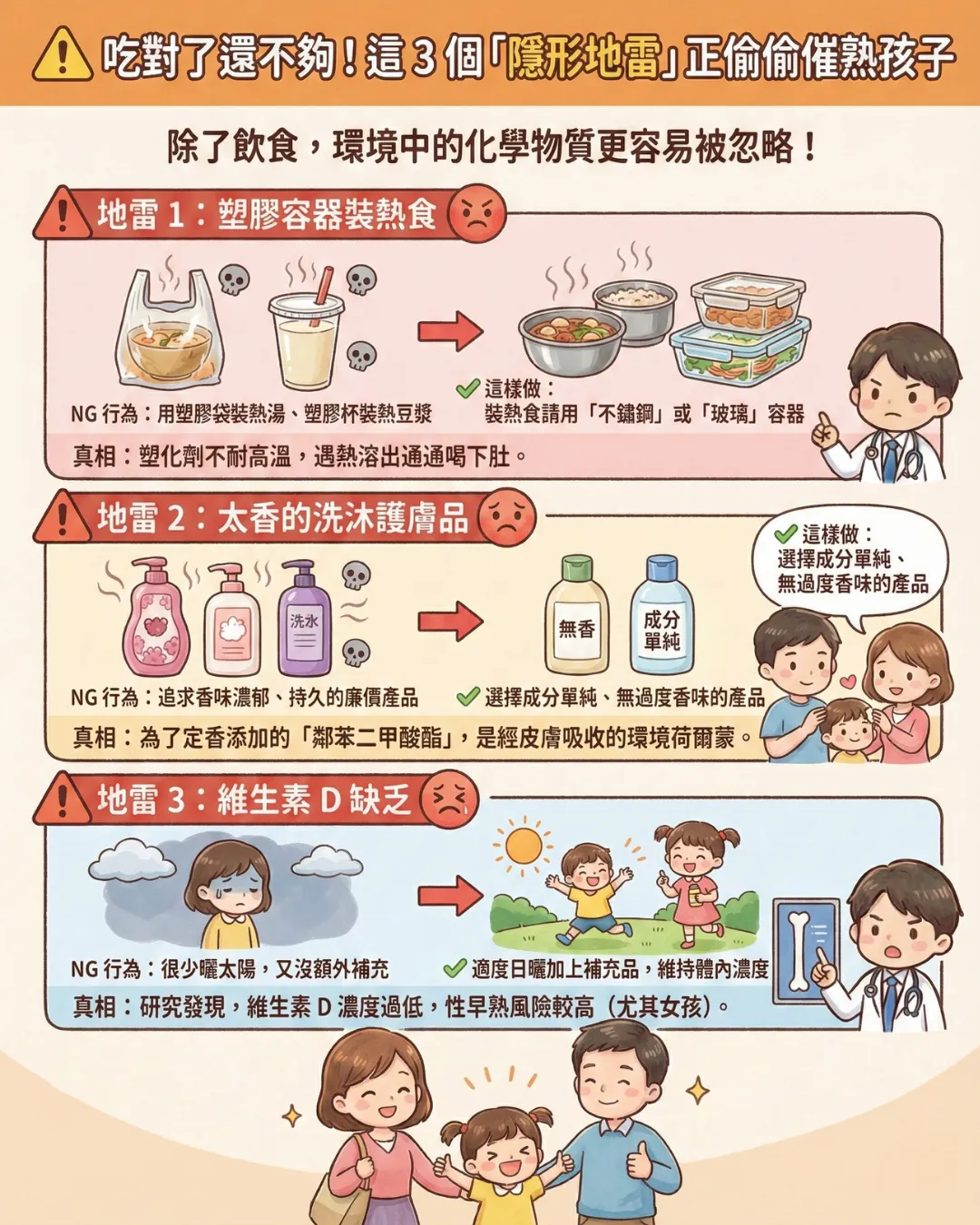 吃對了還不夠！這 3 個「隱形地雷」正偷偷催熟孩子

除了飲食，環境中的化學物質更容易被忽略！

地雷 1：塑膠容器裝熱食

NG 行為：用塑膠袋裝熱湯、塑膠杯裝熱豆漿

這樣做：
裝熱食請用「不鏽鋼」或「玻璃」容器

真相：塑化劑不耐高溫，遇熱溶出通通喝下肚。

地雷 2：太香的洗沐護膚品

洗水

無香

成分單純

這樣做：
選擇成分單純、無過度香味的產品

NG 行為：追求香味濃郁、持久的廉價產品

選擇成分單純、無過度香味的產品

真相：為了定香添加的「鄰苯二甲酸酯」，是經皮膚吸收的環境荷爾蒙。

地雷 3：維生素 D 缺乏

NG 行為：很少曬太陽，又沒額外補充

適度日曬加上補充品，維持體內濃度

真相：研究發現，維生素 D 濃度過低，性早熟風險較高（尤其女孩）。